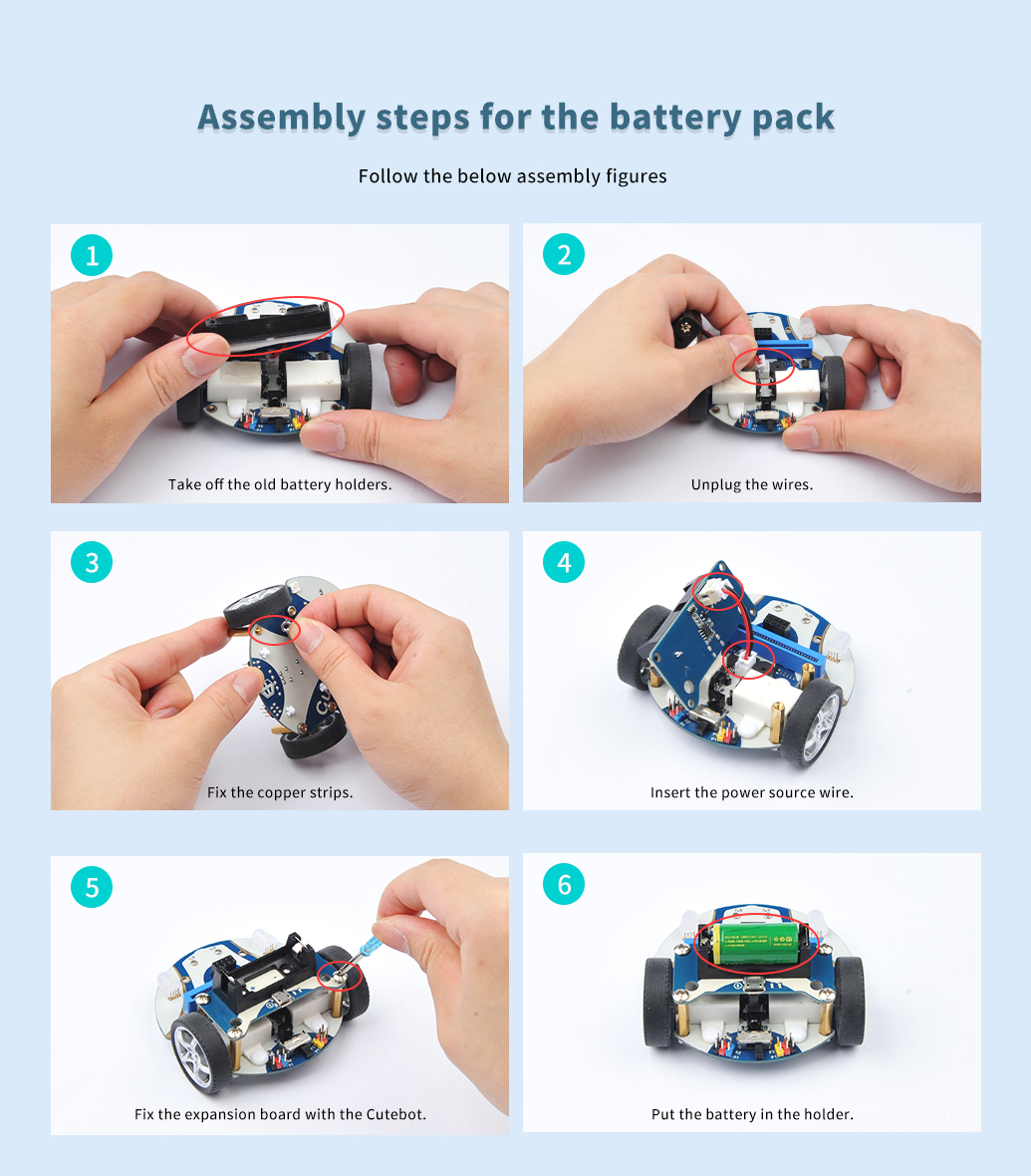 Assembly steps for the battery pack

Follow the below assembly figures

1

Take off the old battery holders.

2

Unplug the wires.

3

Fix the copper strips.

4

Insert the power source wire.

5

Fix the expansion board with the Cutebot.

6

Put the battery in the holder.